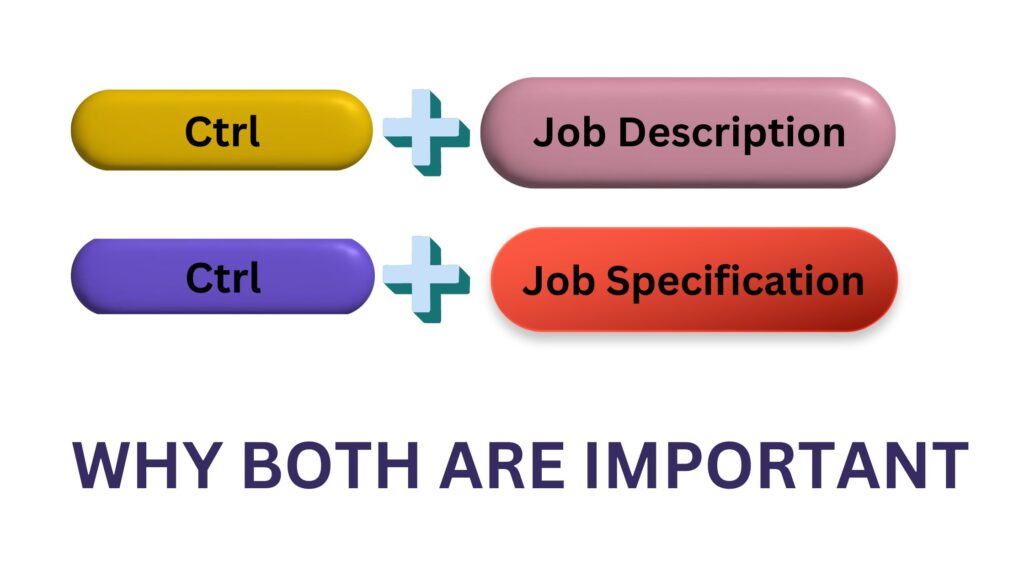 Ctrl

Job Description

Ctrl

Job Specification

WHY BOTH ARE IMPORTANT